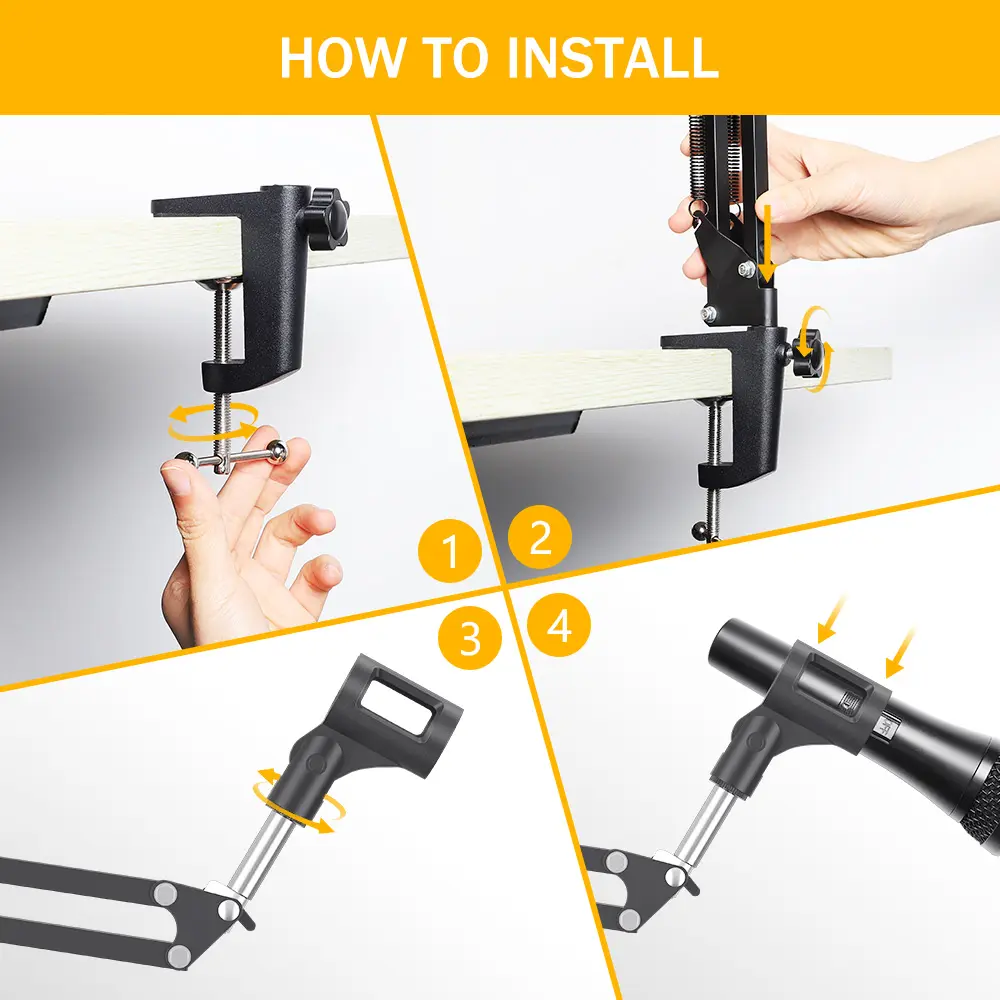 HOW TO INSTALL

1

2

3

4